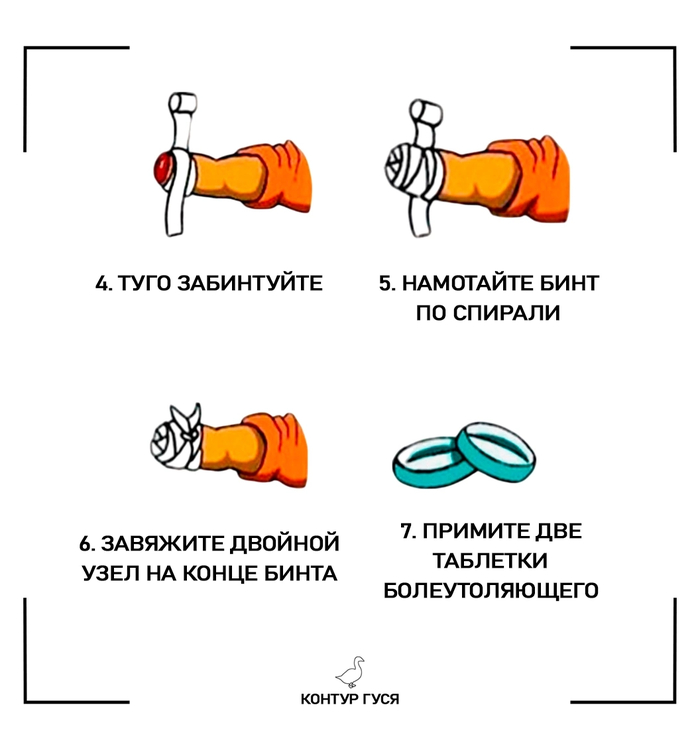 4. ТУГО ЗАБИНТУЙТЕ

5. НАМОТАЙТЕ БИНТ ПО СПИРАЛИ

6. ЗАВЯЖИТЕ ДВОЙНОЙ УЗЕЛ НА КОНЦЕ БИНТА

7. ПРИМИТЕ ДВЕ ТАБЛЕТКИ БОЛЕУТОЛЯЮЩЕГО

КОНТУР ГУСЯ