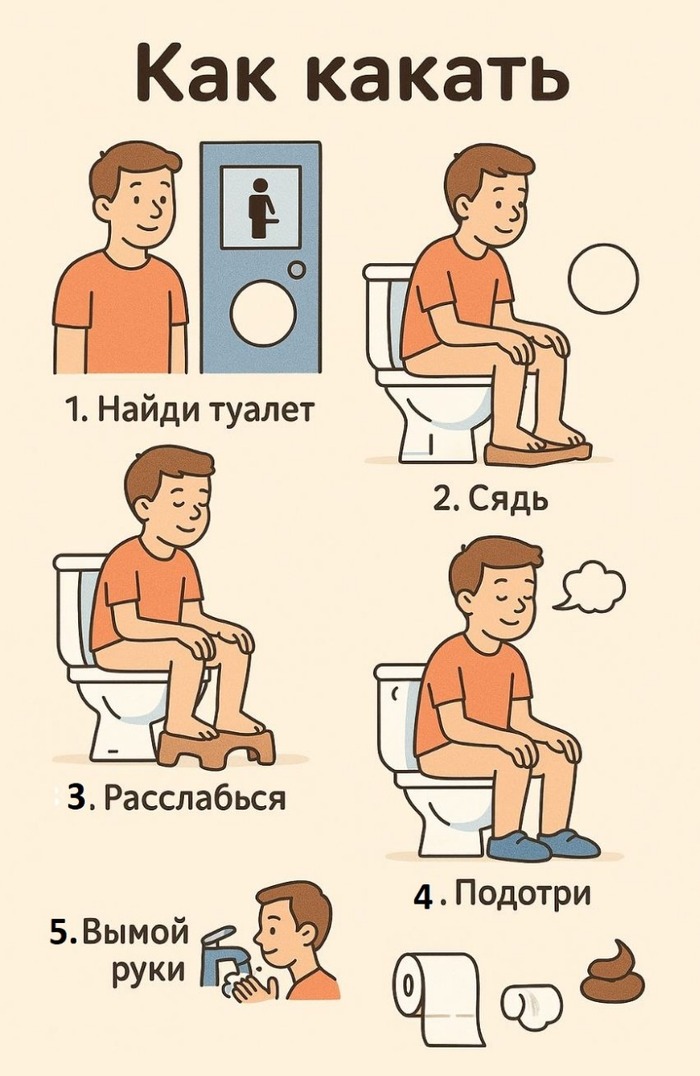 Как какать

1. Найди туалет

2. Сядь

3. Расслабься

4. Подотри

5. Вымой руки