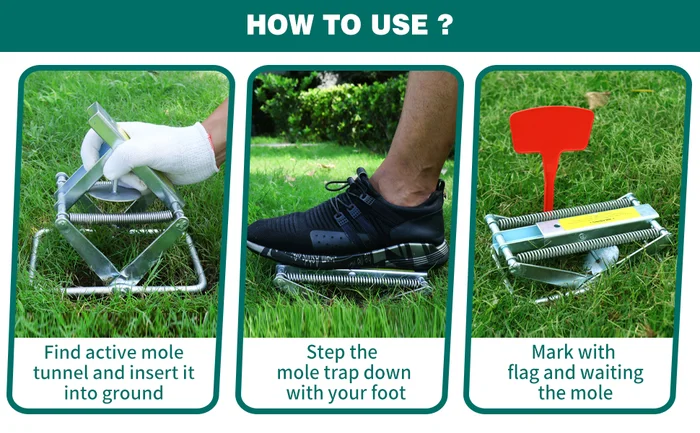 HOW TO USE ?

Find active mole tunnel and insert it into ground

Step the mole trap down with your foot

Mark with flag and waiting the mole