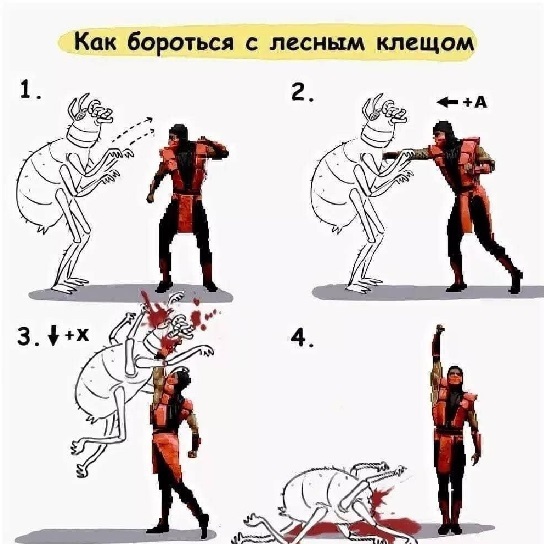 Как бороться с лесным клещом

1.

2. ← +A

3. ↓ +X

4.