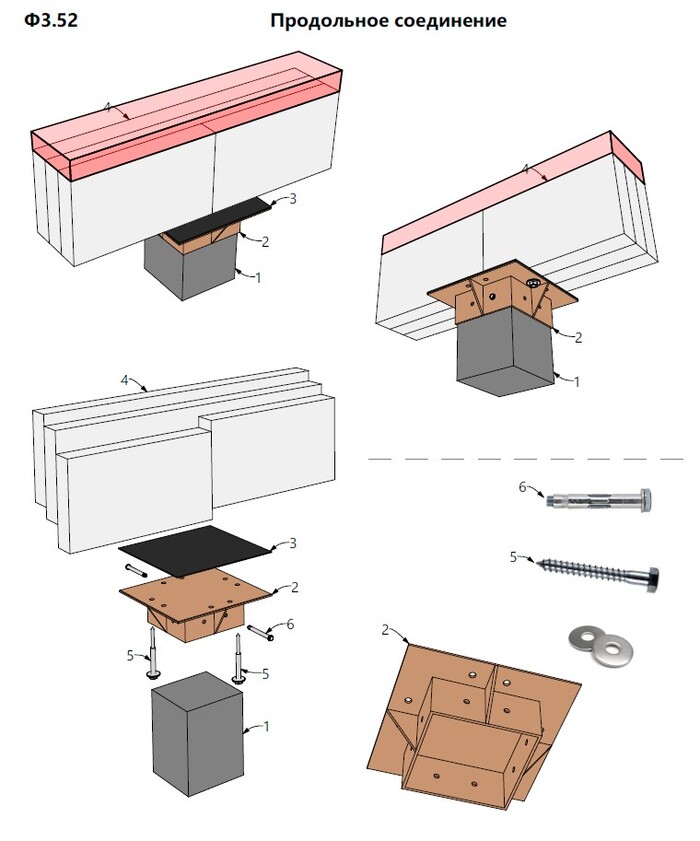 Ф3.52

Продольное соединение

4
3
2
1

4
2
1

4
3
2
6
5
5
1

6
5
2