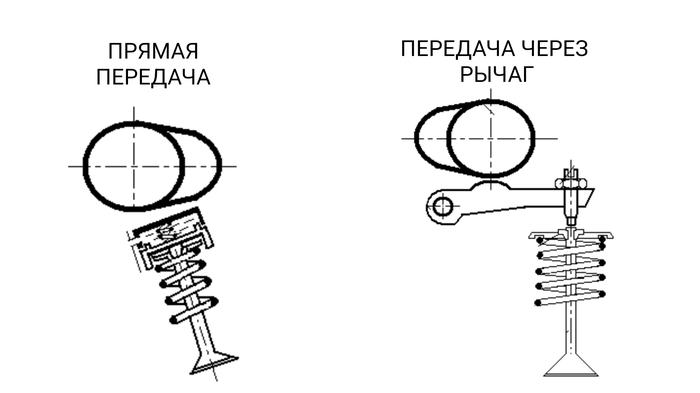 ПРЯМАЯ ПЕРЕДАЧА

ПЕРЕДАЧА ЧЕРЕЗ РЫЧАГ