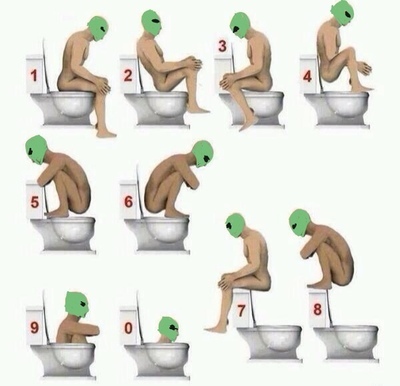 1
2
3
4
5
6
7
8
9
0