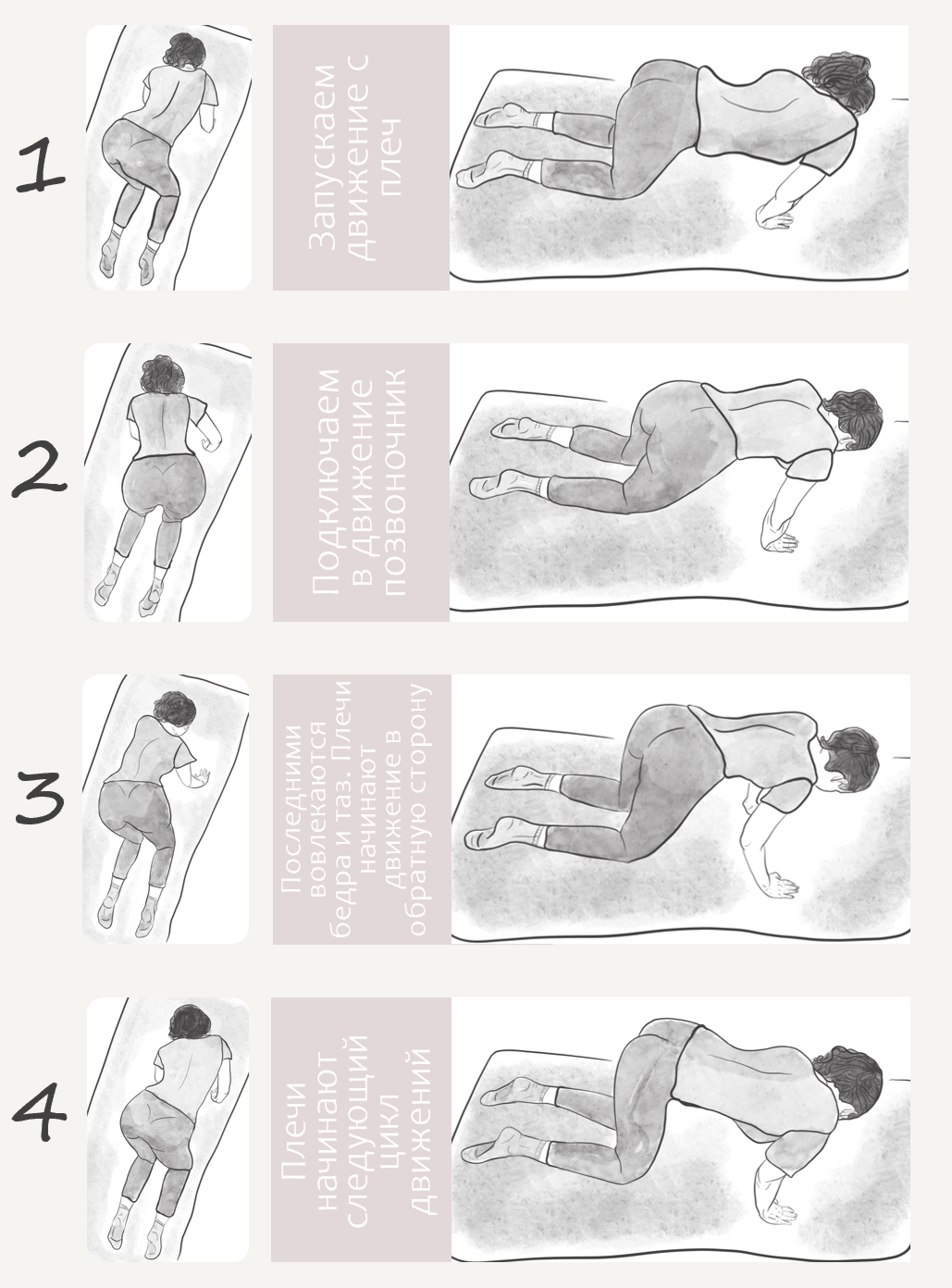 1

Запускаем движение с плеч

2

Подключаем в движение позвоночник

3

Последними вовлекаются бедра и таз. Плечи начинают движение в обратную сторону

4

Плечи начинают следующий цикл движений