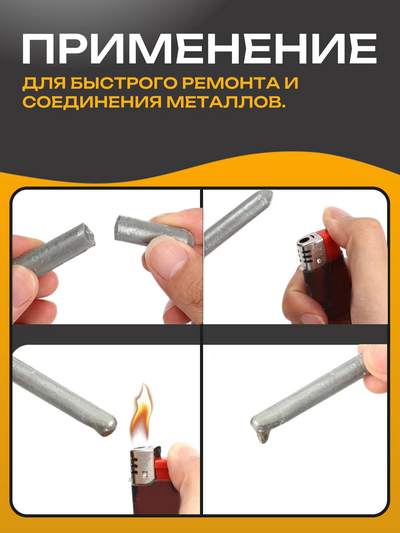 ПРИМЕНЕНИЕ

ДЛЯ БЫСТРОГО РЕМОНТА И СОЕДИНЕНИЯ МЕТАЛЛОВ.