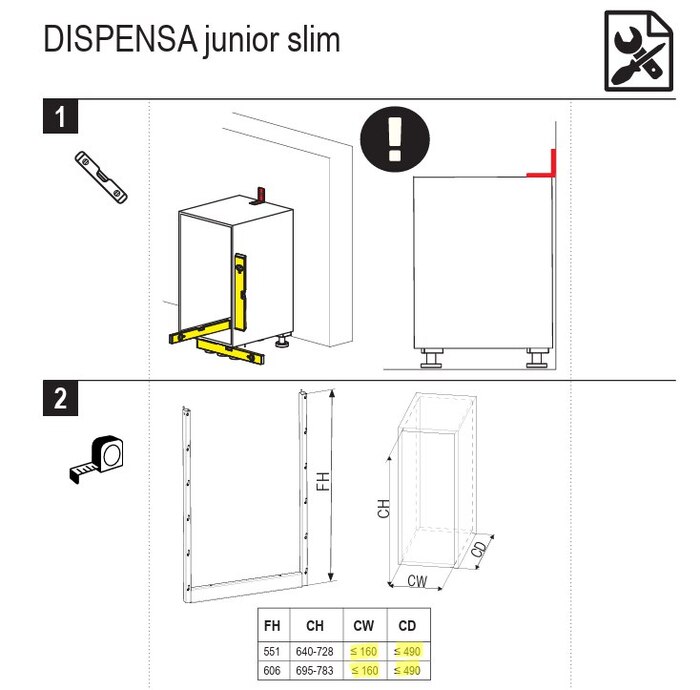 DISPENSA junior slim

1

2

FH

CH

CD

CW

| FH | CH | CW | CD |
|---|---|---|---|
| 551 | 640-728 | ≤ 160 | ≤ 490 |
| 606 | 695-783 | ≤ 160 | ≤ 490 |