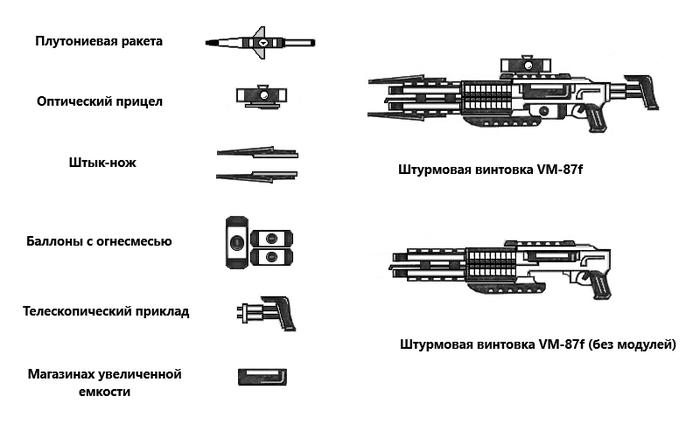 Плутониевая ракета

Оптический прицел

Штык-нож

Баллоны с огнесмесью

Телескопический приклад

Магазинах увеличенной емкости

Штурмовая винтовка VM-87f

Штурмовая винтовка VM-87f (без модулей)