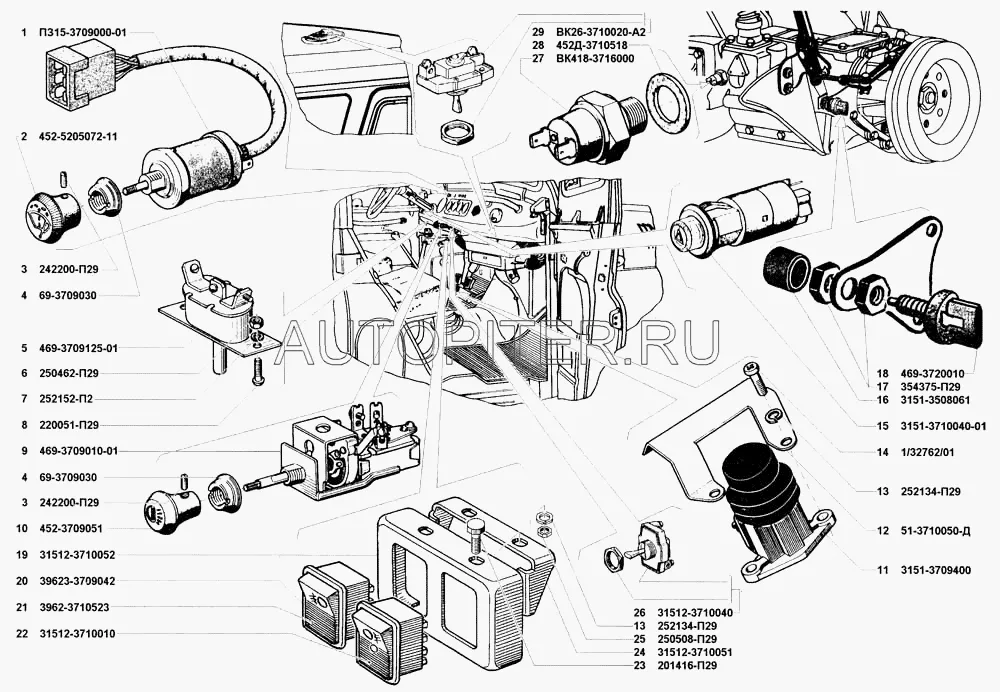 1 П315-3709000-01

2 452-5205072-11

3 242200-П29

4 69-3709030

5 469-3709125-01

6 250462-П29

7 252152-П2

8 220051-П29

9 469-3709010-01

4 69-3709030

3 242200-П29

10 452-3709051

19 31512-3710052

20 39623-3709042

21 3962-3710523

22 31512-3710010

29 ВК26-3710020-А2

28 452Д-3710518

27 ВК418-3716000

AUTOPITER.RU

18 469-3720010

17 354375-П29

16 3151-3508061

15 3151-3710040-01

14 1/32762/01

13 252134-П29

12 51-3710050-Д

11 3151-3709400

26 31512-3710040

13 252134-П29

25 250508-П29

24 31512-3710051

23 201416-П29