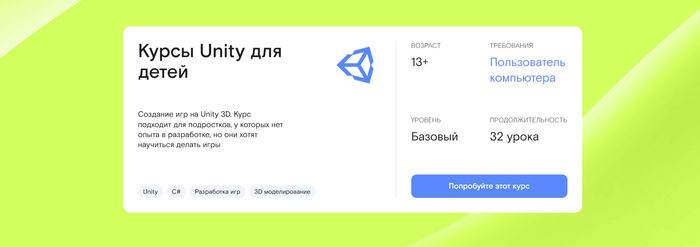 Курсы Unity для детей

Создание игр на Unity 3D. Курс подходит для подростков, у которых нет опыта в разработке, но они хотят научиться делать игры

Unity
C#
Разработка игр
3D моделирование

ВОЗРАСТ
13+

ТРЕБОВАНИЯ
Пользователь компьютера

УРОВЕНЬ
Базовый

ПРОДОЛЖИТЕЛЬНОСТЬ
32 урока

Попробуйте этот курс