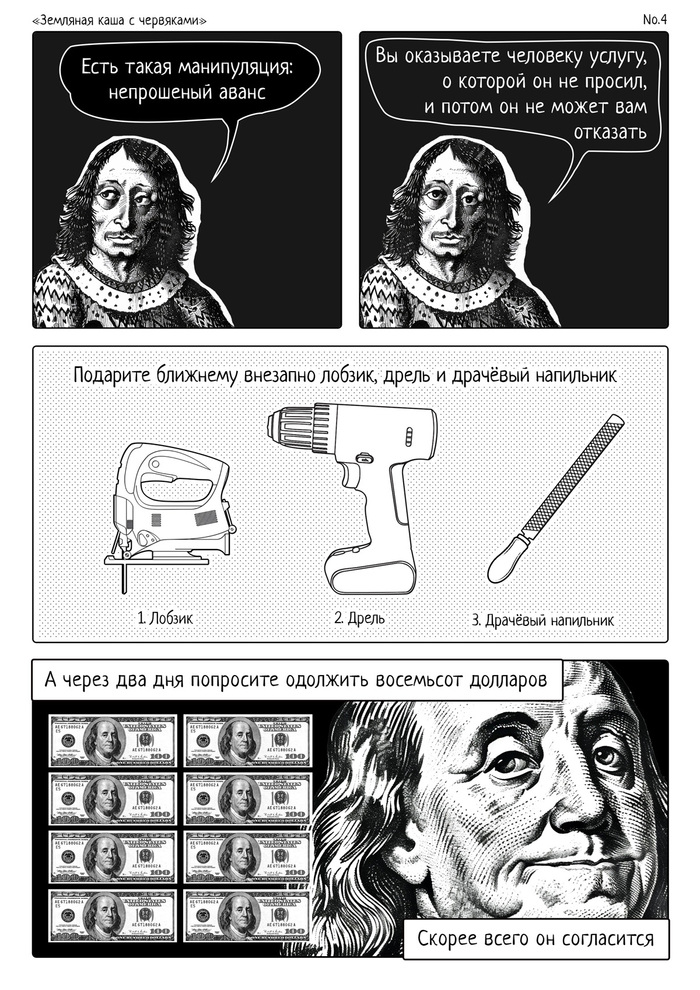 «Земляная каша с червяками»

No.4

Есть такая манипуляция: непрошеный аванс

Вы оказываете человеку услугу, о которой он не просил, и потом он не может вам отказать

Подарите ближнему внезапно лобзик, дрель и драчёвый напильник

1. Лобзик

2. Дрель

3. Драчёвый напильник

А через два дня попросите одолжить восемьсот долларов

Скорее всего он согласится