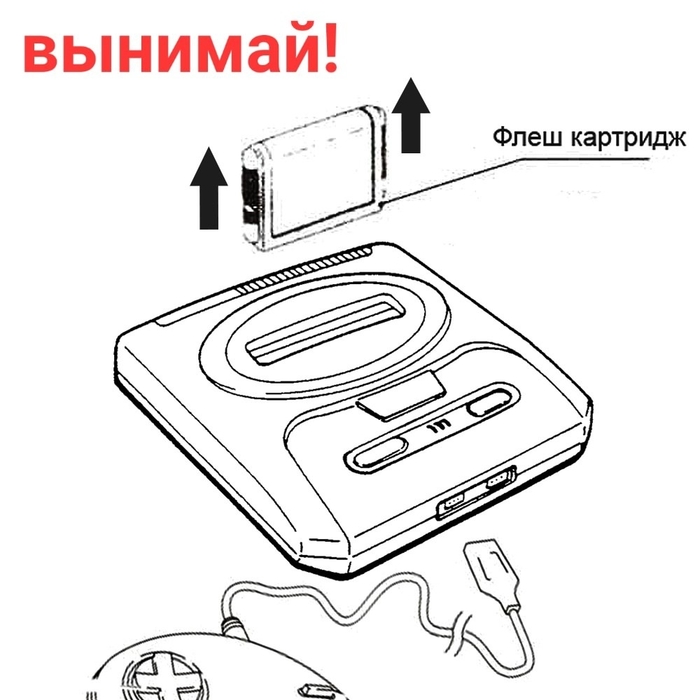 вынимай!

Флеш картридж