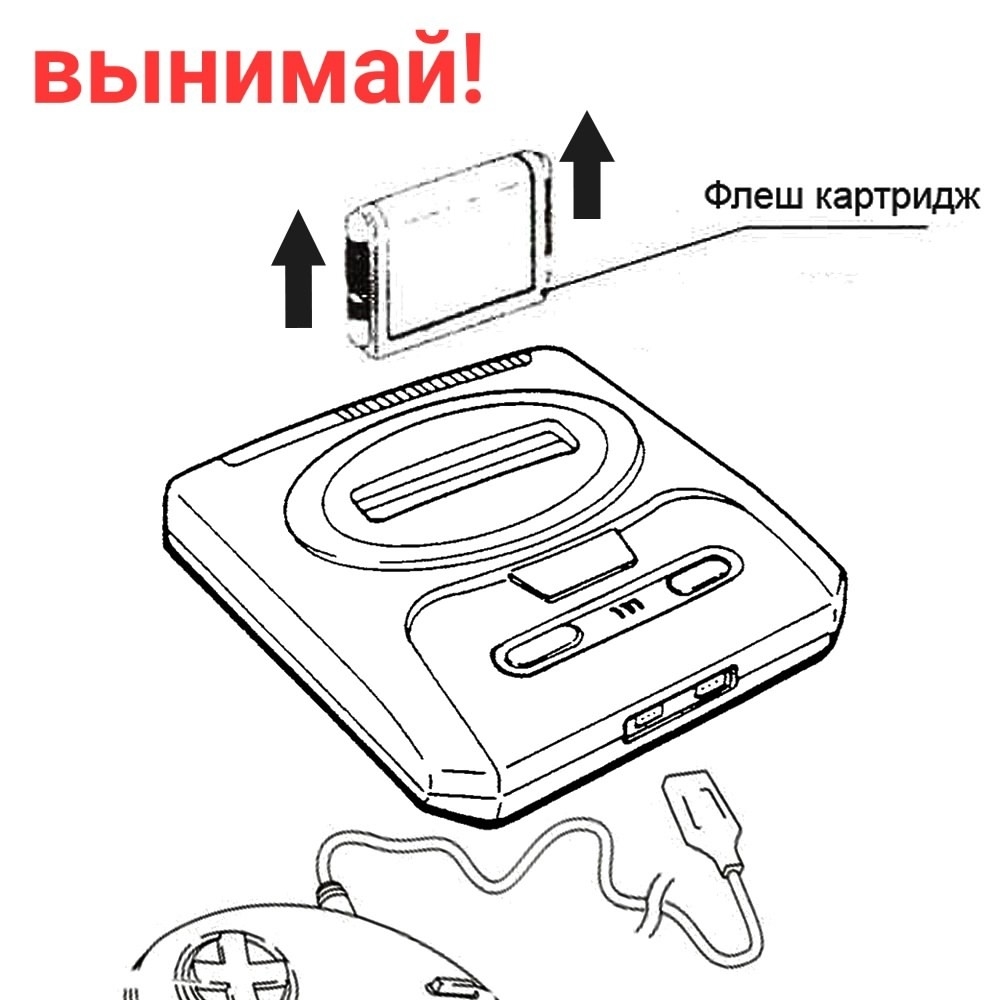 вынимай!

Флеш картридж