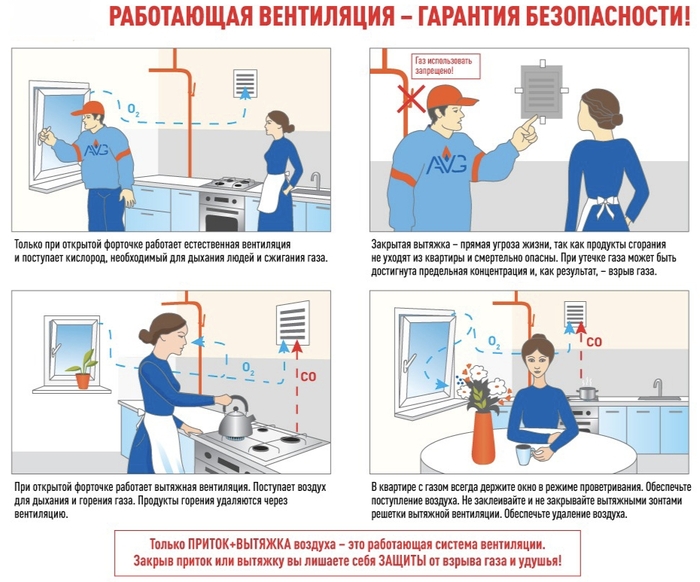 РАБОТАЮЩАЯ ВЕНТИЛЯЦИЯ – ГАРАНТИЯ БЕЗОПАСНОСТИ!

$O_2$

AVG

Только при открытой форточке работает естественная вентиляция и поступает кислород, необходимый для дыхания людей и сжигания газа.

Газ использовать запрещено!

AVG

Закрытая вытяжка – прямая угроза жизни, так как продукты сгорания не уходят из квартиры и смертельно опасны. При утечке газа может быть достигнута предельная концентрация и, как результат, – взрыв газа.

$O_2$

CO

При открытой форточке работает вытяжная вентиляция. Поступает воздух для дыхания и горения газа. Продукты горения удаляются через вентиляцию.

$O_2$

CO

В квартире с газом всегда держите окно в режиме проветривания. Обеспечьте поступление воздуха. Не заклеивайте и не закрывайте вытяжными зонтами решетки вытяжной вентиляции. Обеспечьте удаление воздуха.

Только ПРИТОК+ВЫТЯЖКА воздуха – это работающая система вентиляции. Закрыв приток или вытяжку вы лишаете себя ЗАЩИТЫ от взрыва газа и удушья!