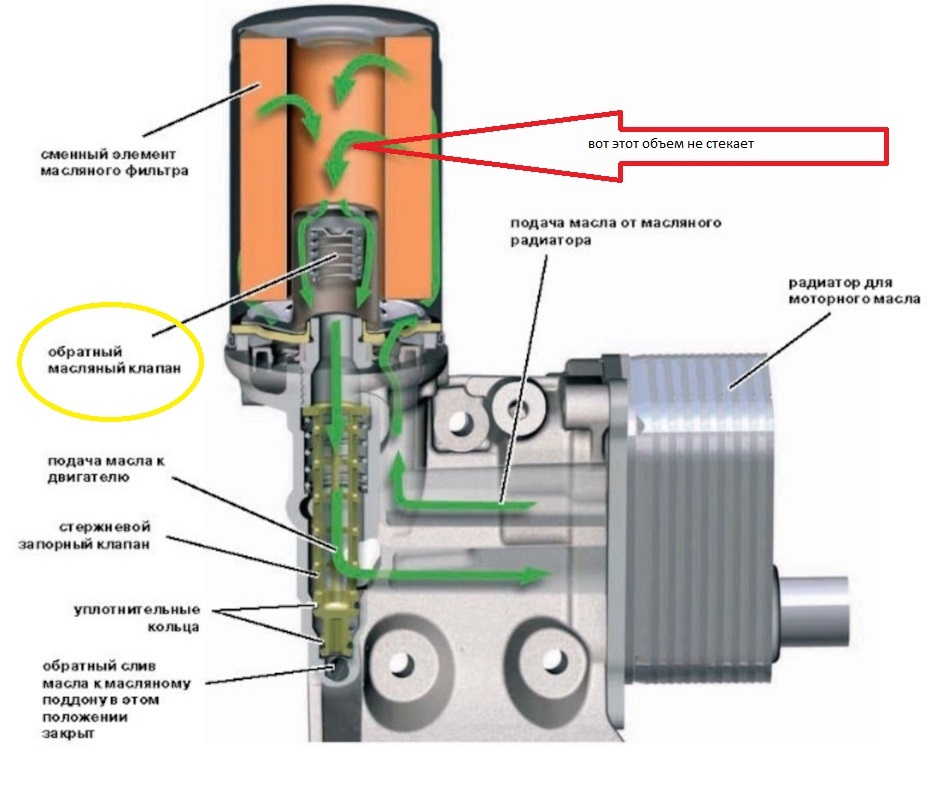 сменный элемент масляного фильтра

вот этот объем не стекает

подача масла от масляного радиатора

радиатор для моторного масла

обратный масляный клапан

подача масла к двигателю

стержневой запорный клапан

уплотнительные кольца

обратный слив масла к масляному поддону в этом положении закрыт