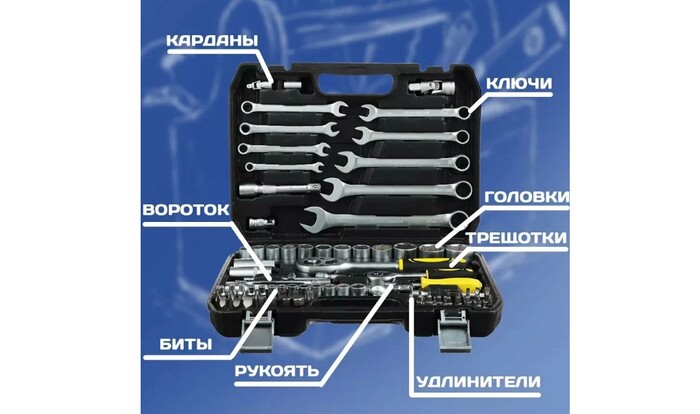 КАРДАНЫ

КЛЮЧИ

ГОЛОВКИ

ВОРОТОК

ТРЕЩОТКИ

БИТЫ

РУКОЯТЬ

УДЛИНИТЕЛИ