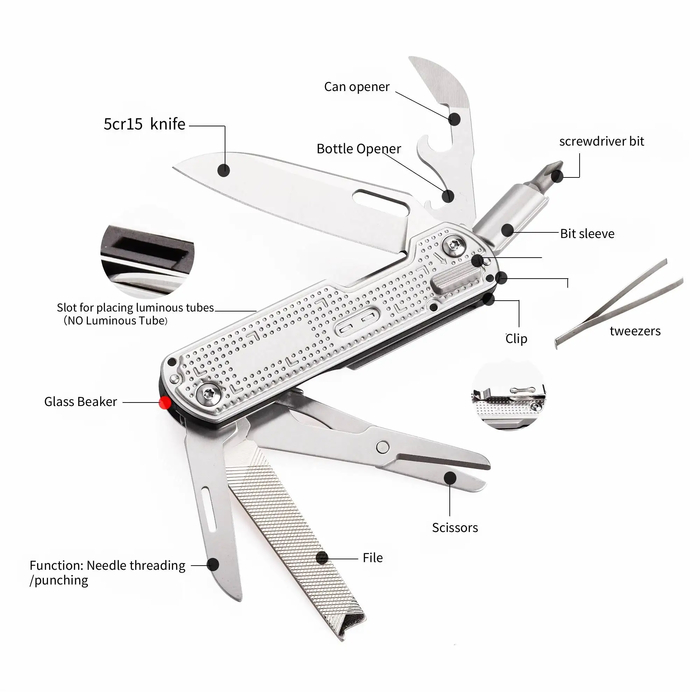 Can opener

5cr15 knife

Bottle Opener

screwdriver bit

Bit sleeve

Slot for placing luminous tubes
（NO Luminous Tube）

Clip

tweezers

Glass Beaker

Scissors

File

Function: Needle threading /punching