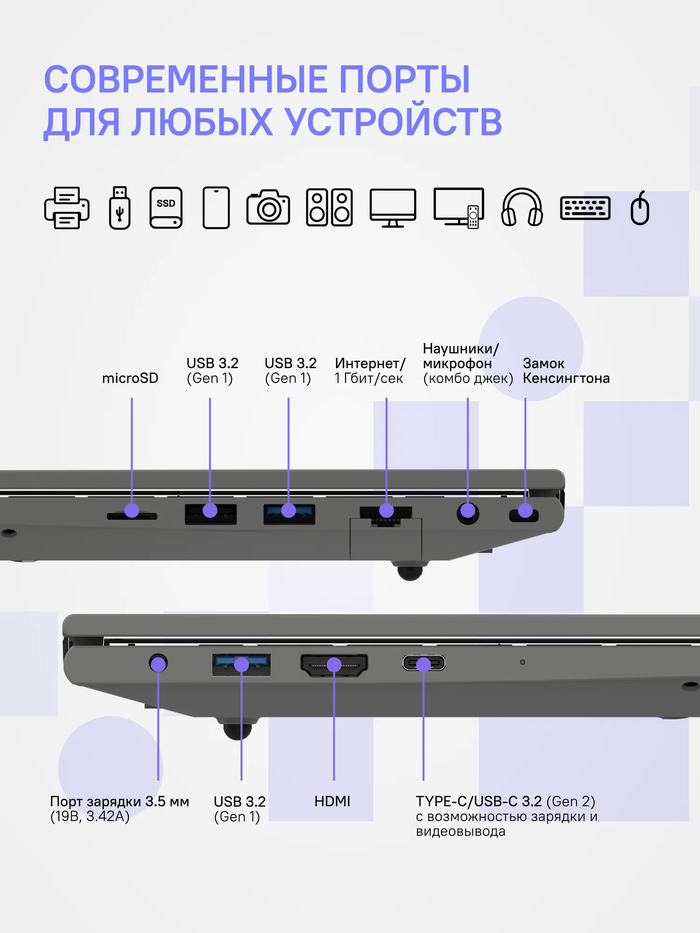 СОВРЕМЕННЫЕ ПОРТЫ
ДЛЯ ЛЮБЫХ УСТРОЙСТВ

SSD

microSD

USB 3.2
(Gen 1)

USB 3.2
(Gen 1)

Интернет/
1 Гбит/сек

Наушники/
микрофон
(комбо джек)

Замок
Кенсингтона

Порт зарядки 3.5 мм
(19В, 3.42А)

USB 3.2
(Gen 1)

HDMI

TYPE-C/USB-C 3.2 (Gen 2)
с возможностью зарядки и видеовывода