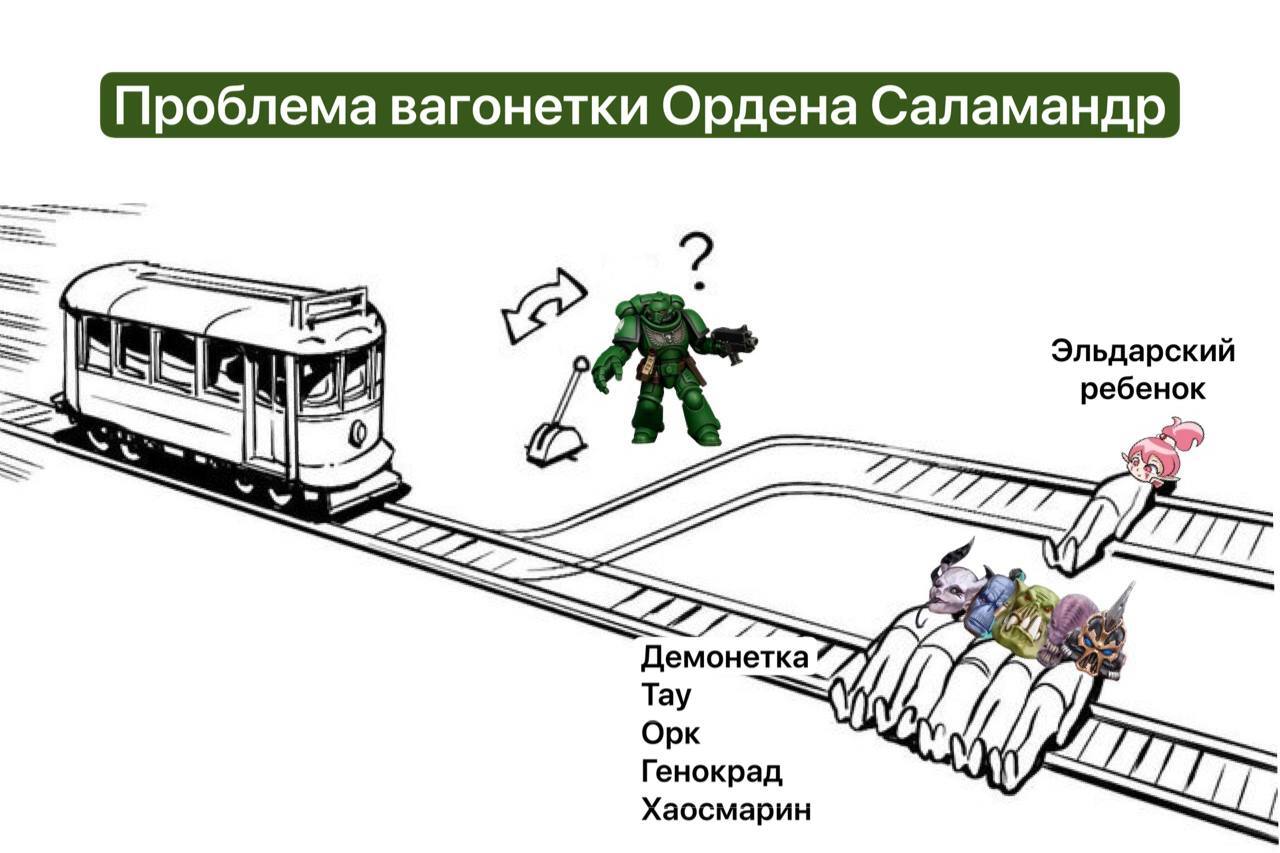 Проблема вагонетки Ордена Саламандр

?

Эльдарский ребенок

Демонетка
Тау
Орк
Генокрад
Хаосмарин