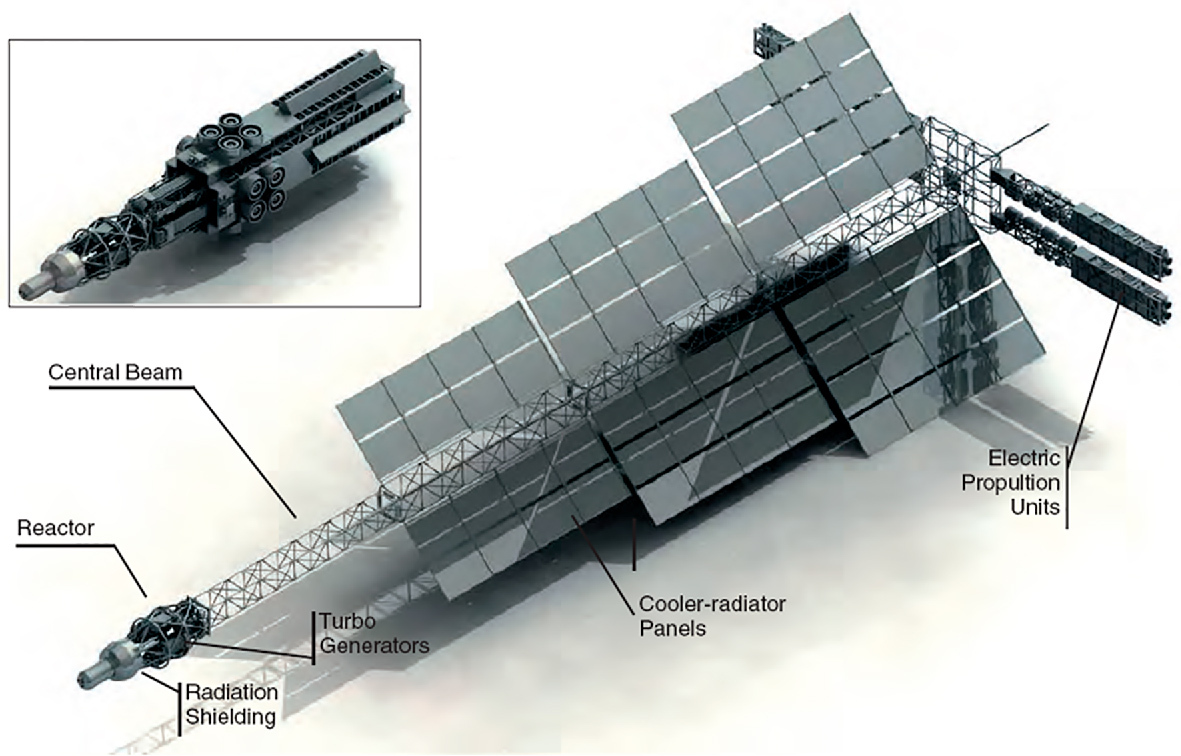 Central Beam

Reactor

Turbo Generators

Radiation Shielding

Cooler-radiator Panels

Electric Propultion Units