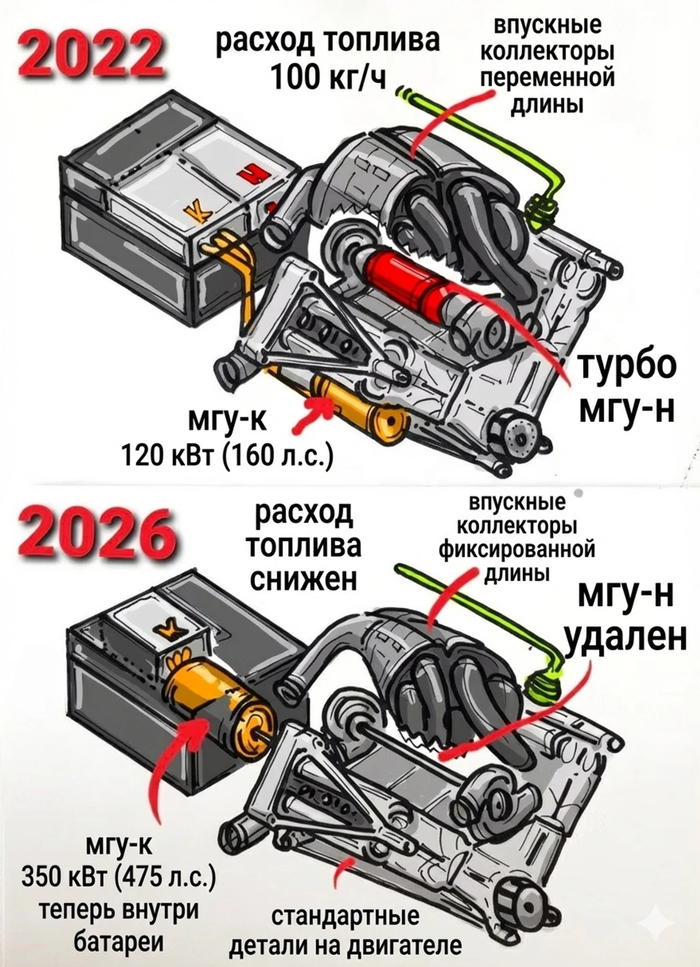 2022

расход топлива 100 кг/ч

впускные коллекторы переменной длины

К

Н

турбо мгу-н

мгу-к 120 кВт (160 л.с.)

2026

расход топлива снижен

впускные коллекторы фиксированной длины

мгу-н удален

К

мгу-к 350 кВт (475 л.с.) теперь внутри батареи

стандартные детали на двигателе