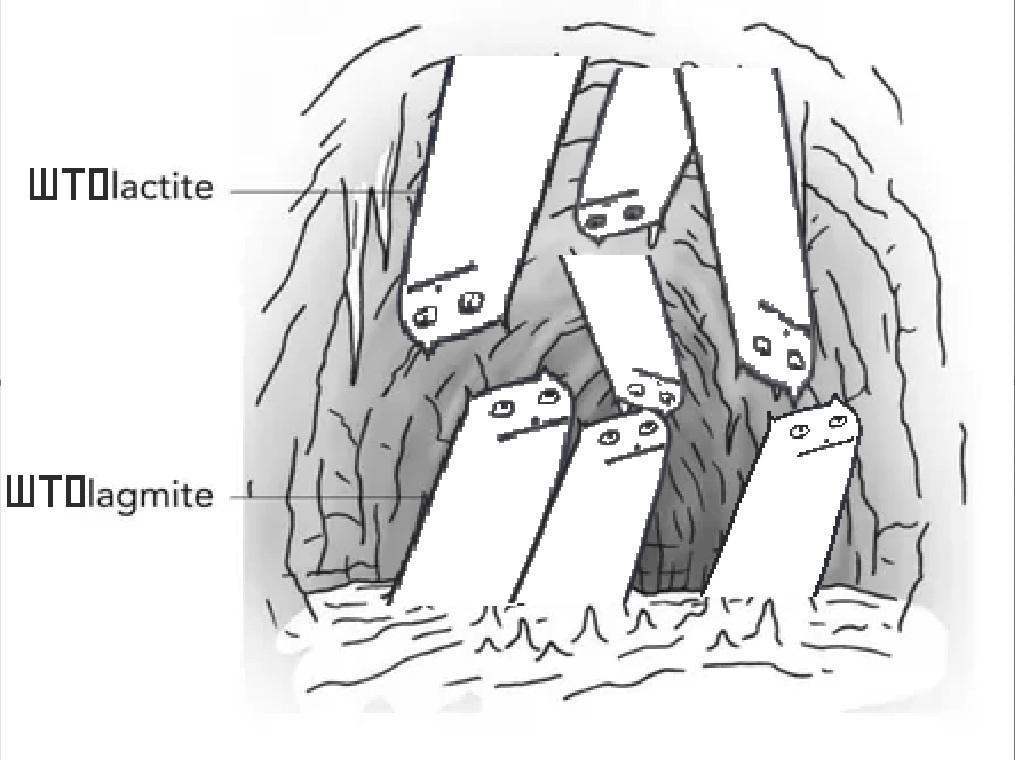 WTOlactite

WTOlagmite