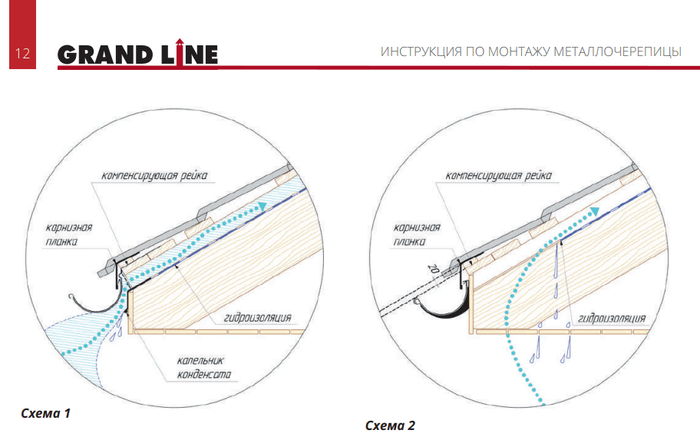 12

GRAND LINE

ИНСТРУКЦИЯ ПО МОНТАЖУ МЕТАЛЛОЧЕРЕПИЦЫ

компенсирующая рейка

карнизная планка

гидроизоляция

капельник конденсата

Схема 1

компенсирующая рейка

карнизная планка

20

гидроизоляция

Схема 2