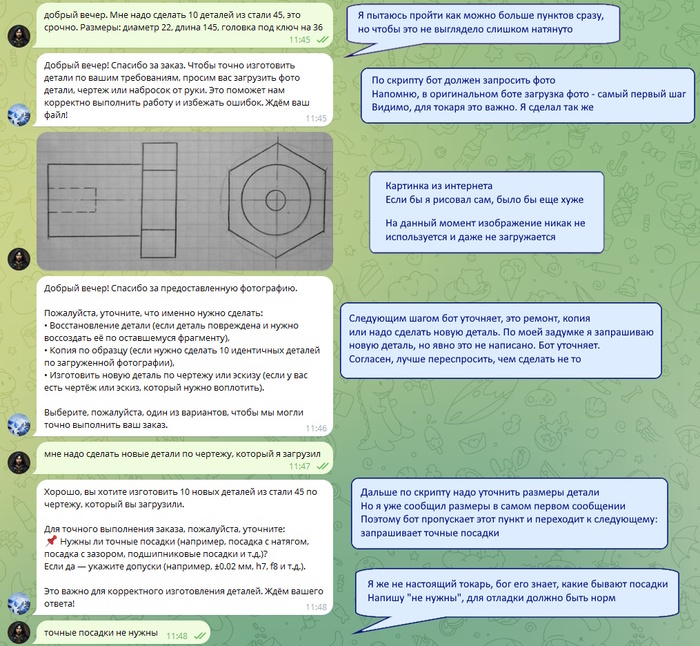 добрый вечер. Мне надо сделать 10 деталей из стали 45, это срочно. Размеры: диаметр 22, длина 145, головка под ключ на 36
11:45

Я пытаюсь пройти как можно больше пунктов сразу, но чтобы это не выглядело слишком натянуто

Добрый вечер! Спасибо за заказ. Чтобы точно изготовить детали по вашим требованиям, просим вас загрузить фото детали, чертеж или набросок от руки. Это поможет нам корректно выполнить работу и избежать ошибок. Ждём ваш файл!
11:45

По скрипту бот должен запросить фото
Напомню, в оригинальном боте загрузка фото - самый первый шаг
Видимо, для токаря это важно. Я сделал так же

Картинка из интернета
Если бы я рисовал сам, было бы еще хуже

На данный момент изображение никак не используется и даже не загружается

Добрый вечер! Спасибо за предоставленную фотографию.

Пожалуйста, уточните, что именно нужно сделать:
• Восстановление детали (если деталь повреждена и нужно воссоздать её по оставшемуся фрагменту),
• Копия по образцу (если нужно сделать 10 идентичных деталей по загруженной фотографии),
• Изготовить новую деталь по чертежу или эскизу (если у вас есть чертёж или эскиз, который нужно воплотить).

Выберите, пожалуйста, один из вариантов, чтобы мы могли точно выполнить ваш заказ.
11:46

Следующим шагом бот уточняет, это ремонт, копия или надо сделать новую деталь. По моей задумке я запрашиваю новую деталь, но явно это не написано. Бот уточняет.
Согласен, лучше переспросить, чем сделать не то

мне надо сделать новые детали по чертежу, который я загрузил
11:47

Хорошо, вы хотите изготовить 10 новых деталей из стали 45 по чертежу, который вы загрузили.

Для точного выполнения заказа, пожалуйста, уточните:
📌 Нужны ли точные посадки (например, посадка с натягом, посадка с зазором, подшипниковые посадки и т.д.)?
Если да — укажите допуски (например, ±0.02 мм, h7, f8 и т.д.).

Это важно для корректного изготовления деталей. Ждём вашего ответа!
11:48

Дальше по скрипту надо уточнить размеры детали
Но я уже сообщил размеры в самом первом сообщении
Поэтому бот пропускает этот пункт и переходит к следующему: запрашивает точные посадки

Я же не настоящий токарь, бог его знает, какие бывают посадки
Напишу "не нужны", для отладки должно быть норм

точные посадки не нужны
11:48