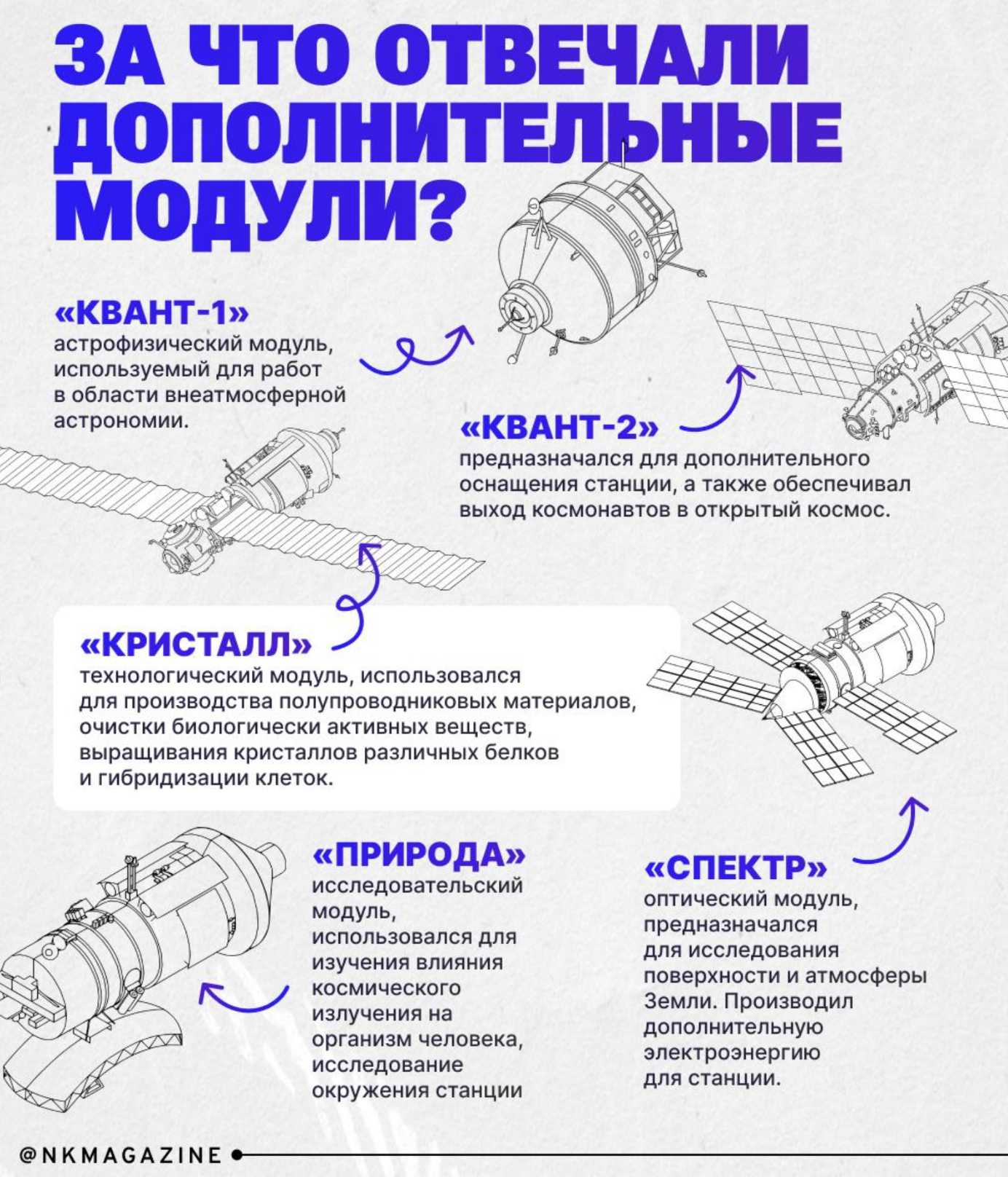 ЗА ЧТО ОТВЕЧАЛИ ДОПОЛНИТЕЛЬНЫЕ МОДУЛИ?

«КВАНТ-1»
астрофизический модуль, используемый для работ в области внеатмосферной астрономии.

«КВАНТ-2»
предназначался для дополнительного оснащения станции, а также обеспечивал выход космонавтов в открытый космос.

«КРИСТАЛЛ»
технологический модуль, использовался для производства полупроводниковых материалов, очистки биологически активных веществ, выращивания кристаллов различных белков и гибридизации клеток.

«ПРИРОДА»
исследовательский модуль, использовался для изучения влияния космического излучения на организм человека, исследование окружения станции

«СПЕКТР»
оптический модуль, предназначался для исследования поверхности и атмосферы Земли. Производил дополнительную электроэнергию для станции.

@NKMAGAZINE