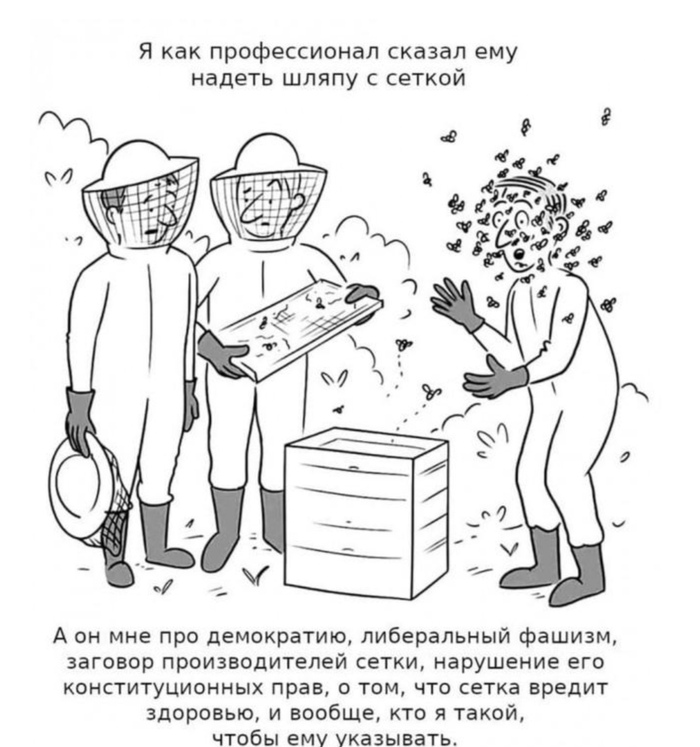 Я как профессионал сказал ему надеть шляпу с сеткой

А он мне про демократию, либеральный фашизм, заговор производителей сетки, нарушение его конституционных прав, о том, что сетка вредит здоровью, и вообще, кто я такой, чтобы ему указывать.