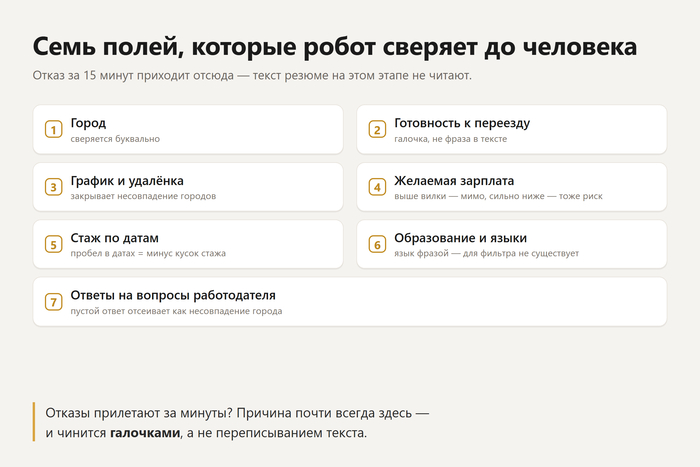 Семь полей, которые робот сверяет до человека

Отказ за 15 минут приходит отсюда — текст резюме на этом этапе не читают.

1 Город
сверяется буквально

2 Готовность к переезду
галочка, не фраза в тексте

3 График и удалёнка
закрывает несовпадение городов

4 Желаемая зарплата
выше вилки — мимо, сильно ниже — тоже риск

5 Стаж по датам
пробел в датах = минус кусок стажа

6 Образование и языки
язык фразой — для фильтра не существует

7 Ответы на вопросы работодателя
пустой ответ отсеивает как несовпадение города

Отказы прилетают за минуты? Причина почти всегда здесь — и чинится галочками, а не переписыванием текста.